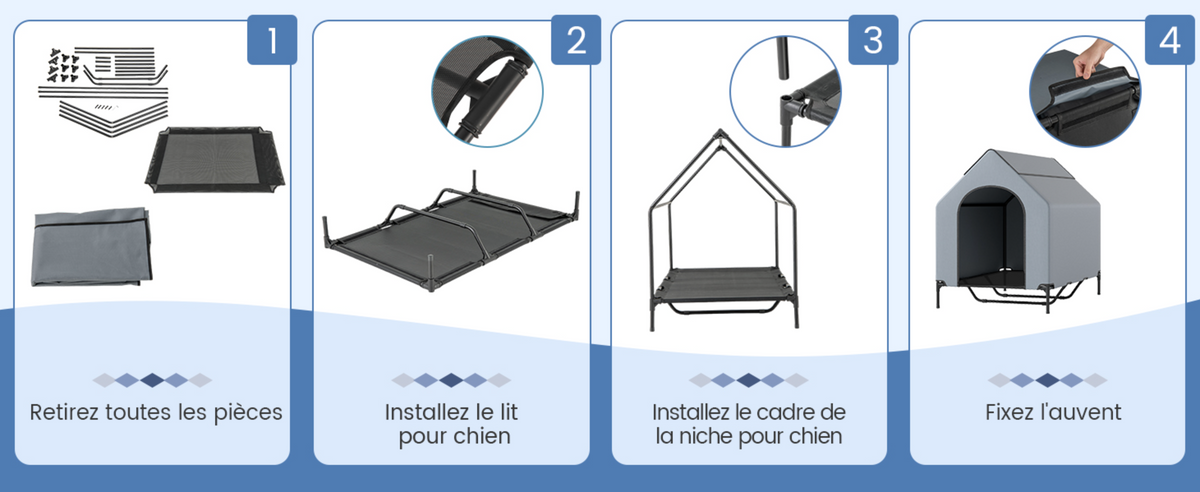 1

Retirez toutes les pièces

2

Installez le lit pour chien

3

Installez le cadre de la niche pour chien

4

Fixez l'auvent